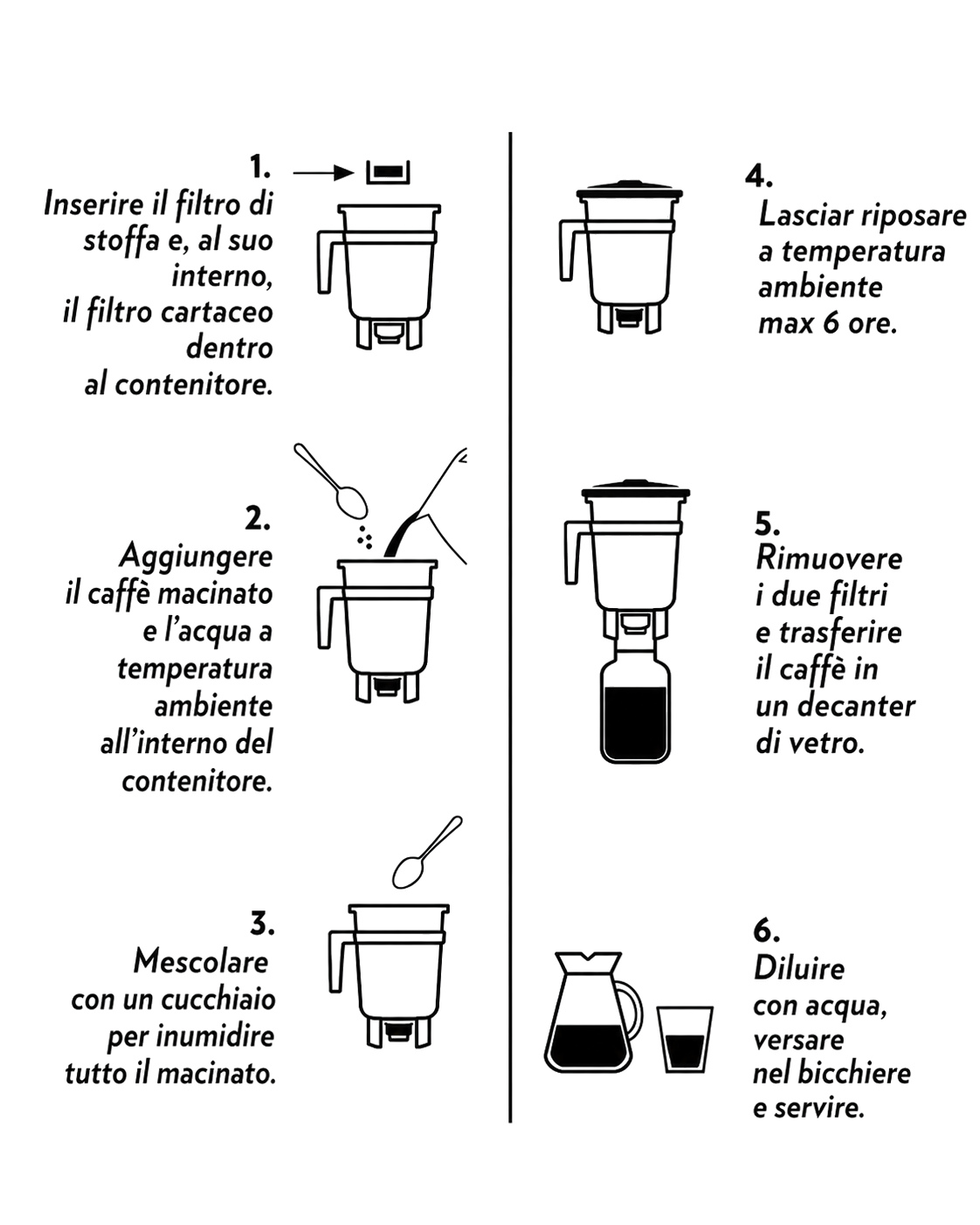 1.
Inserire il filtro di stoffa e, al suo interno, il filtro cartaceo dentro al contenitore.

2.
Aggiungere il caffè macinato e l'acqua a temperatura ambiente all'interno del contenitore.

3.
Mescolare con un cucchiaio per inumidire tutto il macinato.

4.
Lasciar riposare a temperatura ambiente max 6 ore.

5.
Rimuovere i due filtri e trasferire il caffè in un decanter di vetro.

6.
Diluire con acqua, versare nel bicchiere e servire.